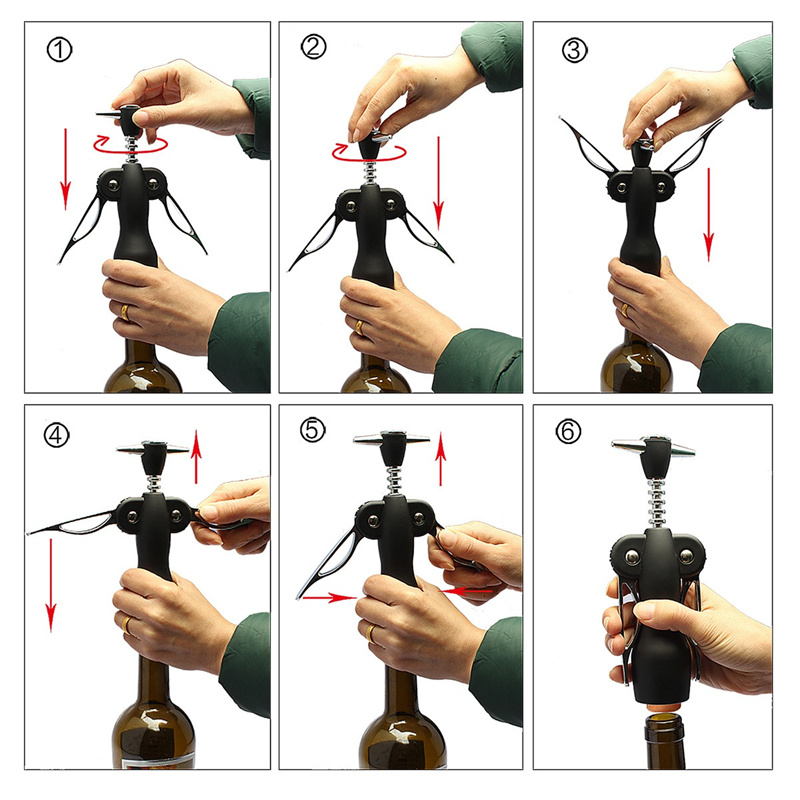 ①

②

③

④

⑤

⑥