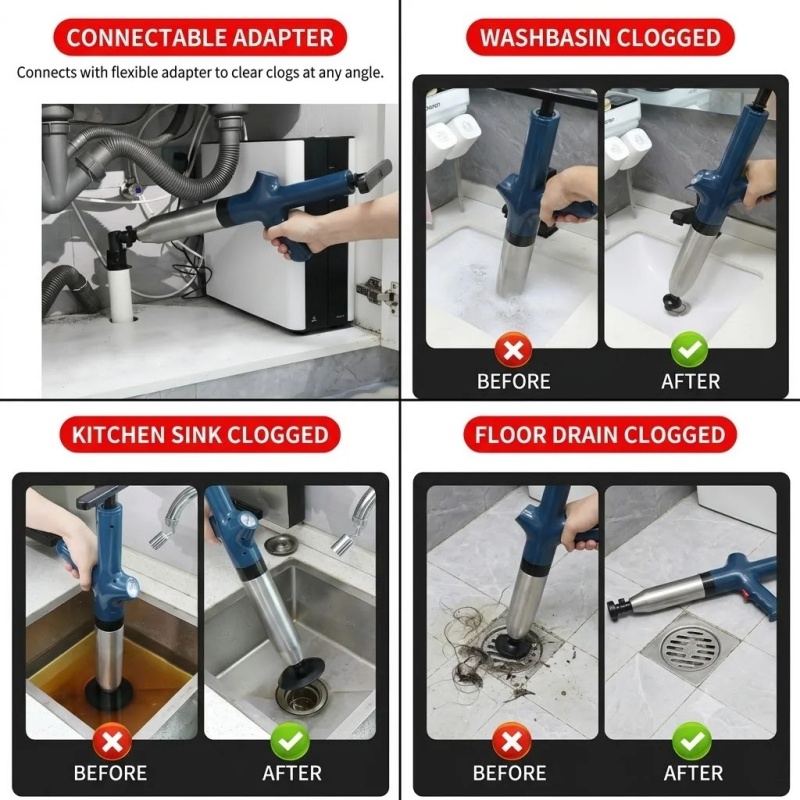 CONNECTABLE ADAPTER

Connects with flexible adapter to clear clogs at any angle.

WASHBASIN CLOGGED

BEFORE

AFTER

KITCHEN SINK CLOGGED

BEFORE

AFTER

FLOOR DRAIN CLOGGED

BEFORE

AFTER